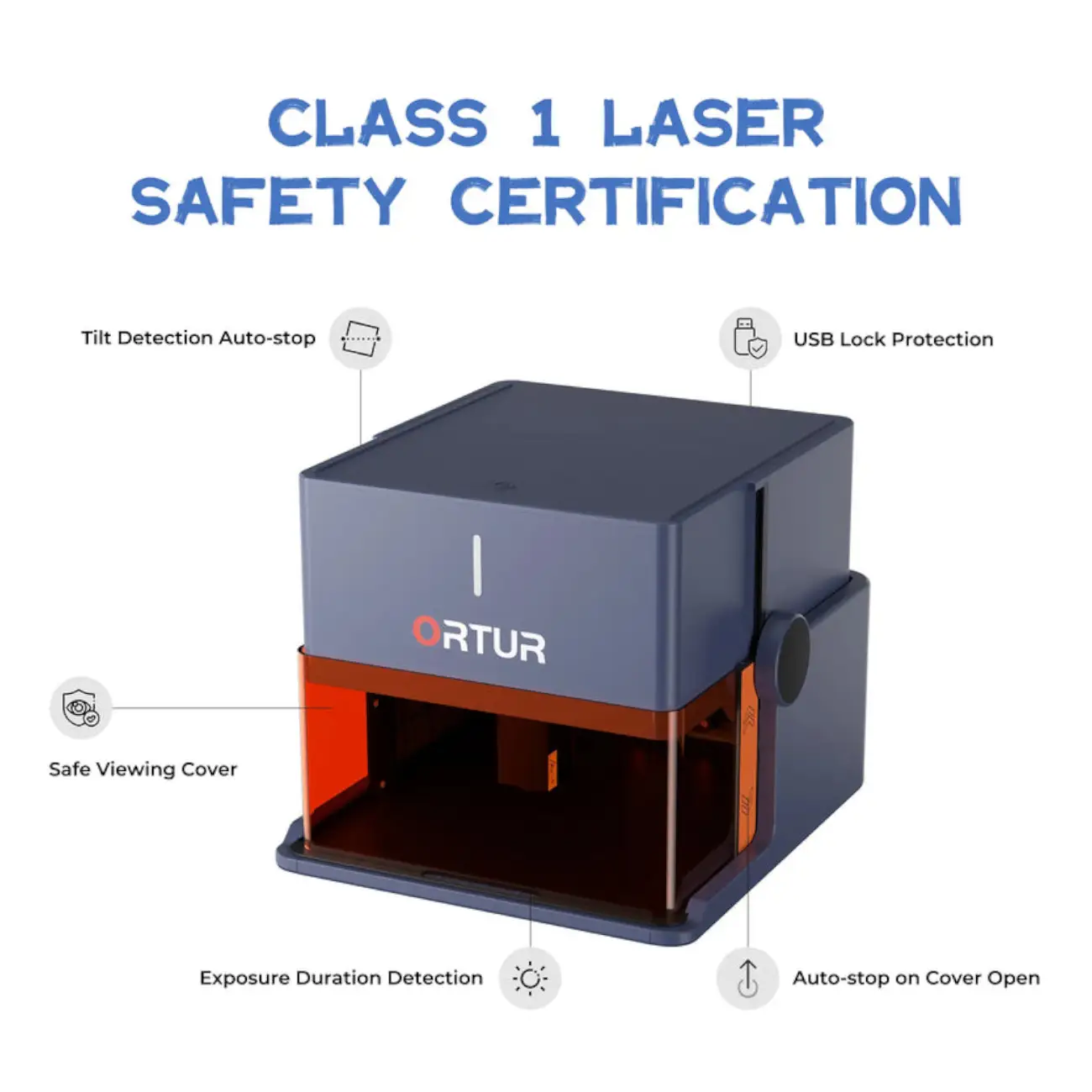 CLASS 1 LASER SAFETY CERTIFICATION

Tilt Detection Auto-stop

USB Lock Protection

ORTUR

Safe Viewing Cover

Exposure Duration Detection

Auto-stop on Cover Open