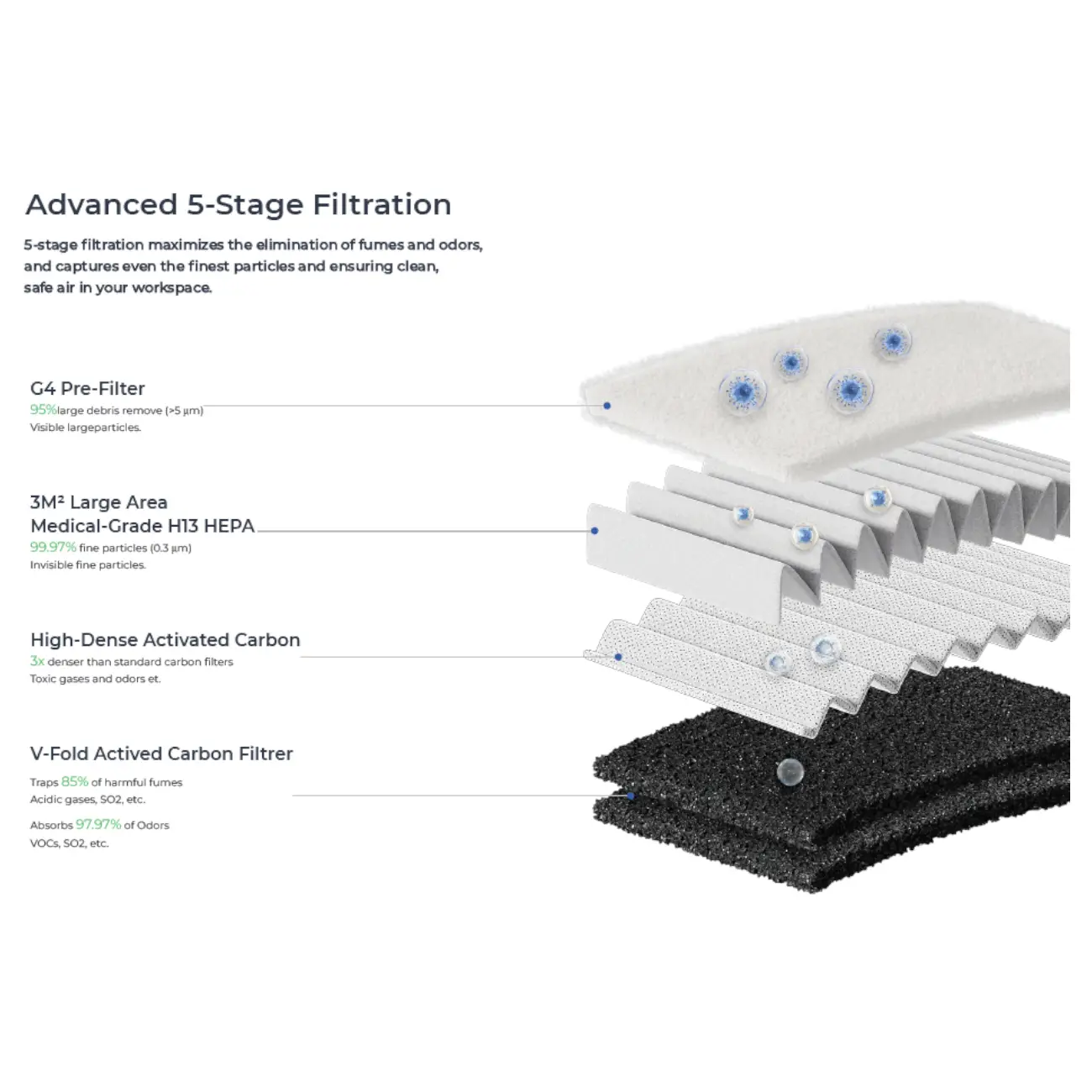 Advanced 5-Stage Filtration

5-stage filtration maximizes the elimination of fumes and odors, and captures even the finest particles and ensuring clean, safe air in your workspace.

G4 Pre-Filter
95%large debris remove (>5 μm)
Visible largeparticles.

3M² Large Area
Medical-Grade H13 HEPA
99.97% fine particles (0.3 μm)
Invisible fine particles.

High-Dense Activated Carbon
3x denser than standard carbon filters
Toxic gases and odors et.

V-Fold Actived Carbon Filtrer
Traps 85% of harmful fumes
Acidic gases, SO2, etc.
Absorbs 97.97% of Odors
VOCs, SO2, etc.